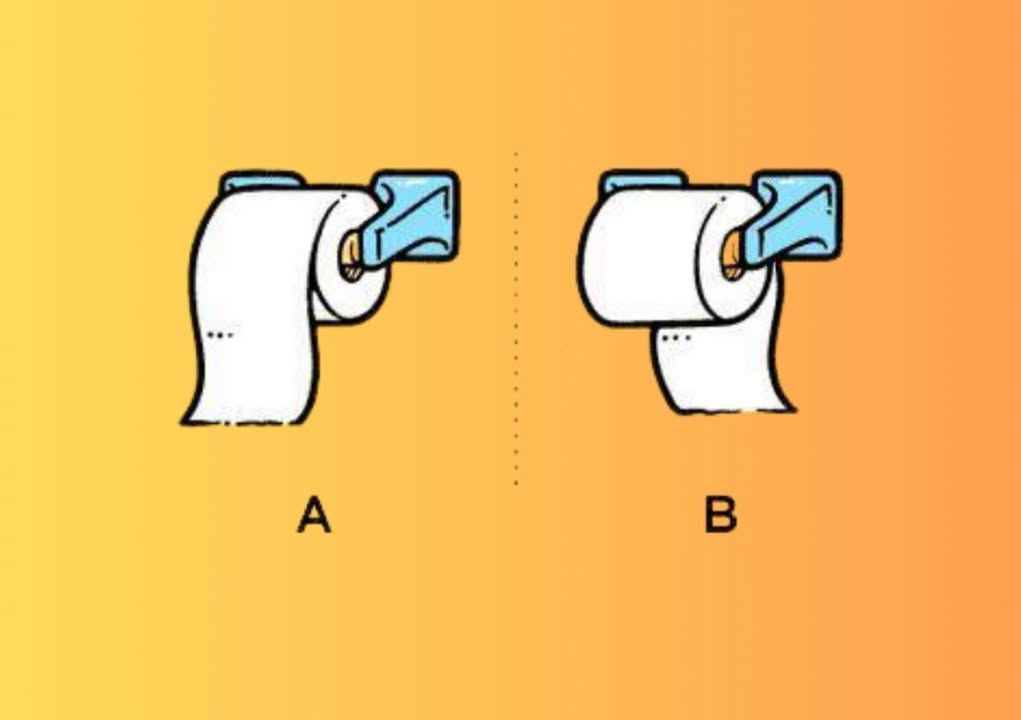 A

B